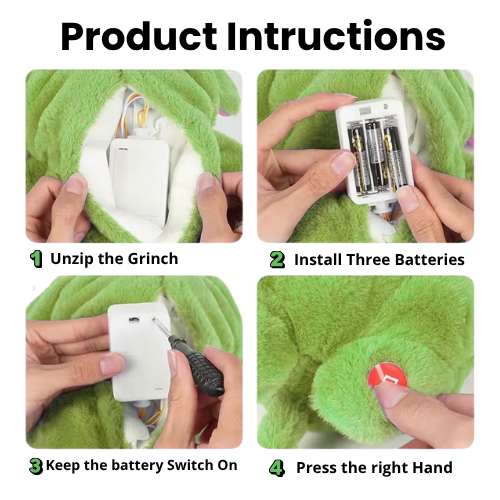 Product Intructions

1 Unzip the Grinch

2 Install Three Batteries

3 Keep the battery Switch On

4 Press the right Hand